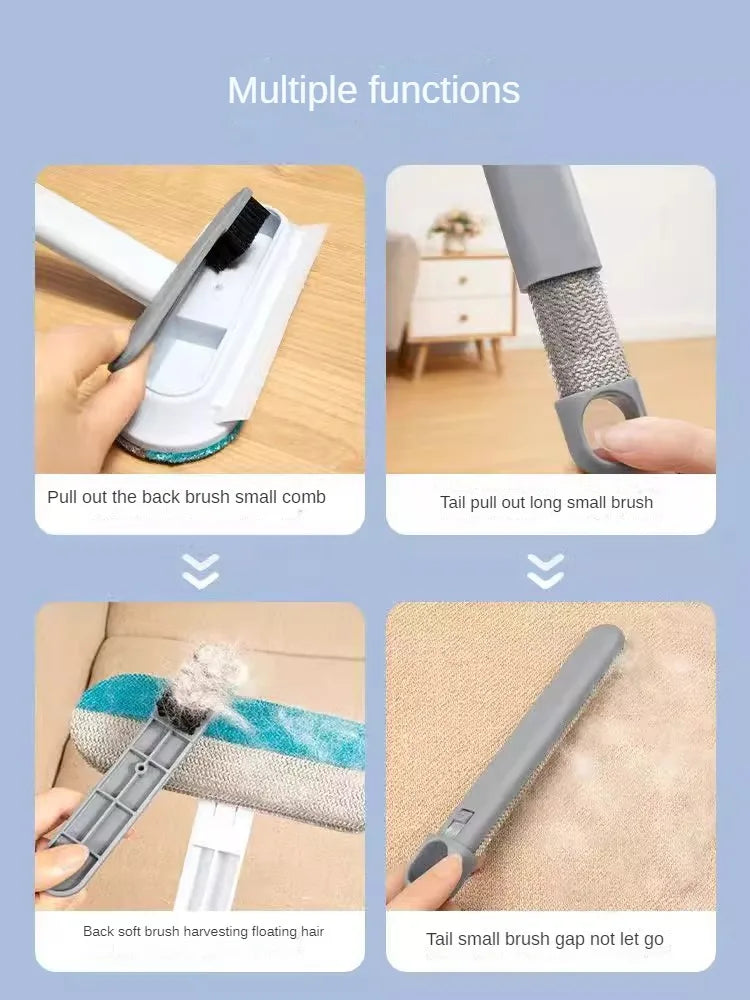 Multiple functions

Pull out the back brush small comb

Tail pull out long small brush

Back soft brush harvesting floating hair

Tail small brush gap not let go